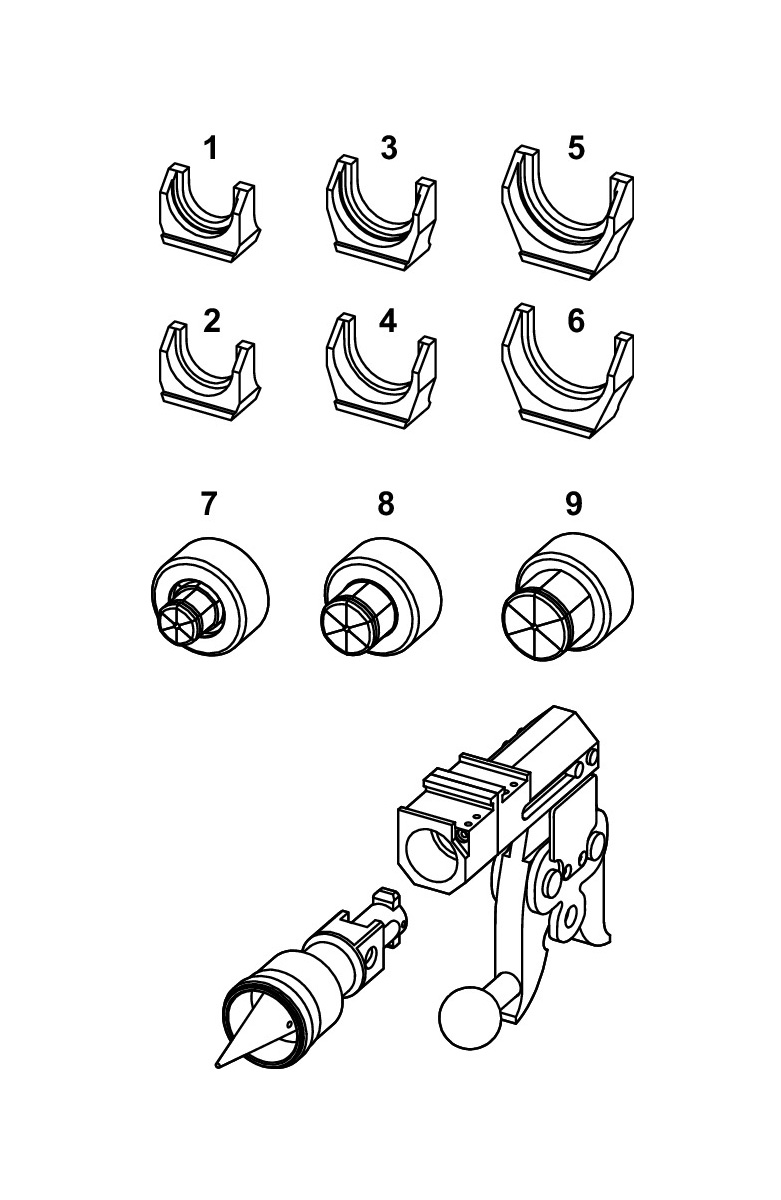 1 3 5

2 4 6

7 8 9