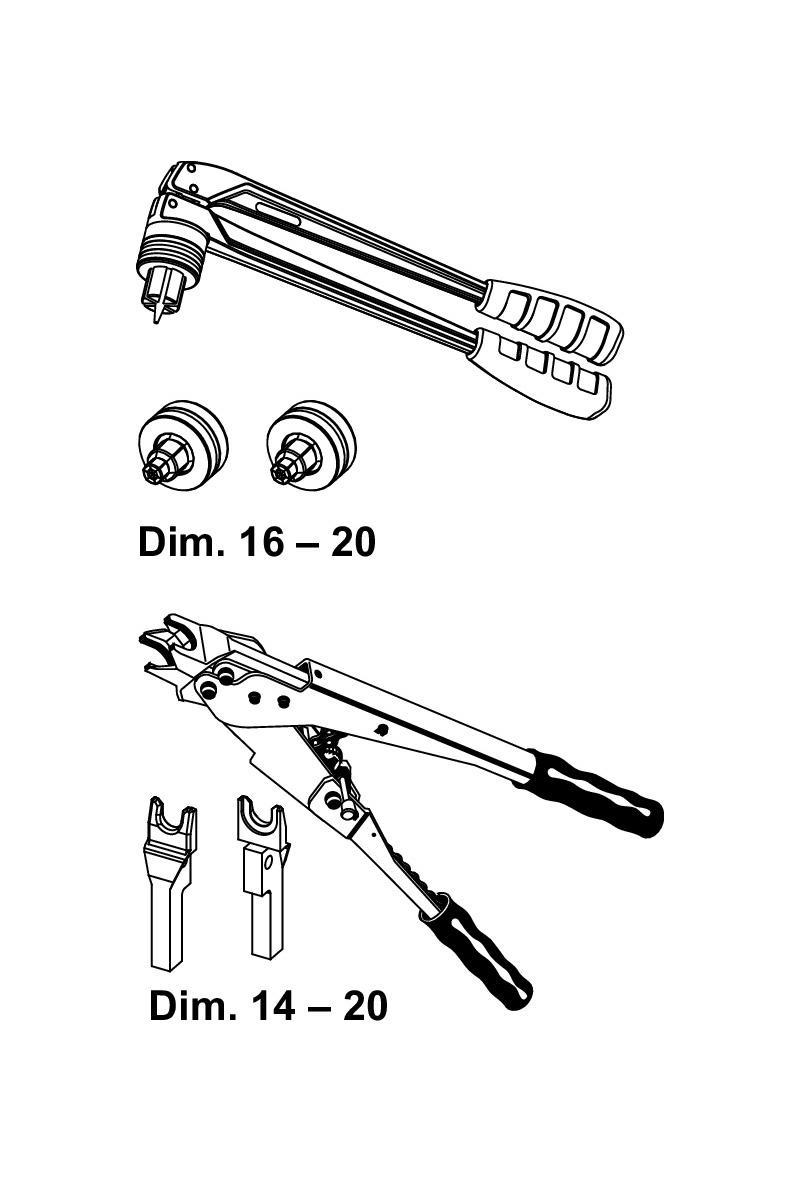 Dim. 16 – 20

Dim. 14 – 20